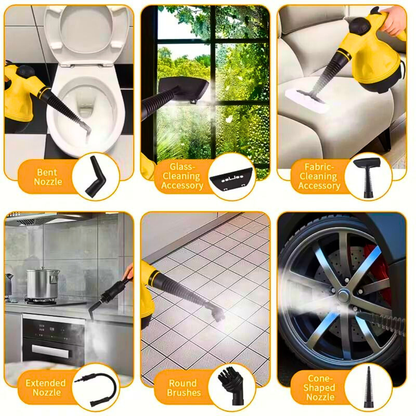 Bent Nozzle

Glass-Cleaning Accessory

Fabric-Cleaning Accessory

Extended Nozzle

Round Brushes

Cone-Shaped Nozzle