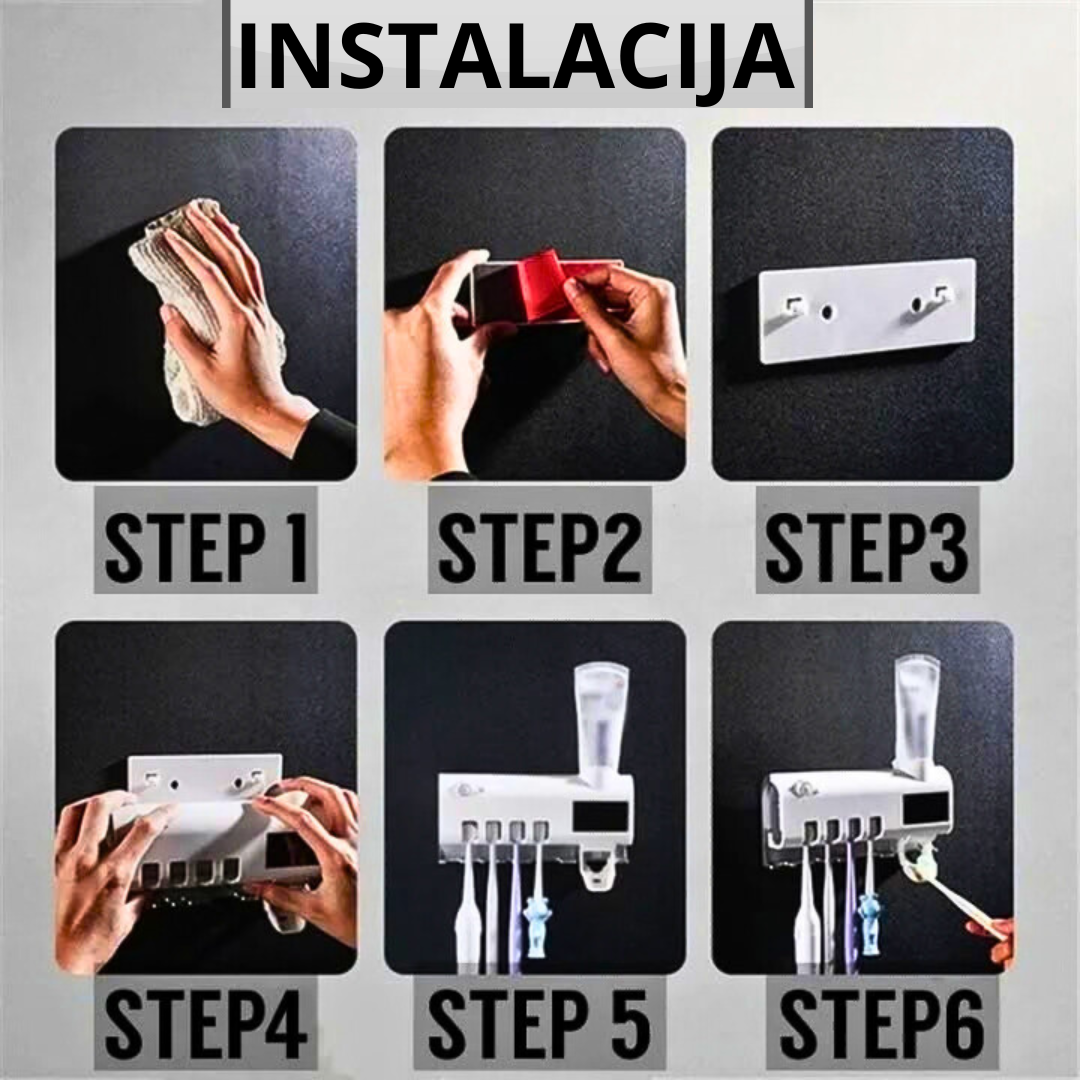 INSTALACIJA

STEP 1

STEP2

STEP3

STEP4

STEP 5

STEP6